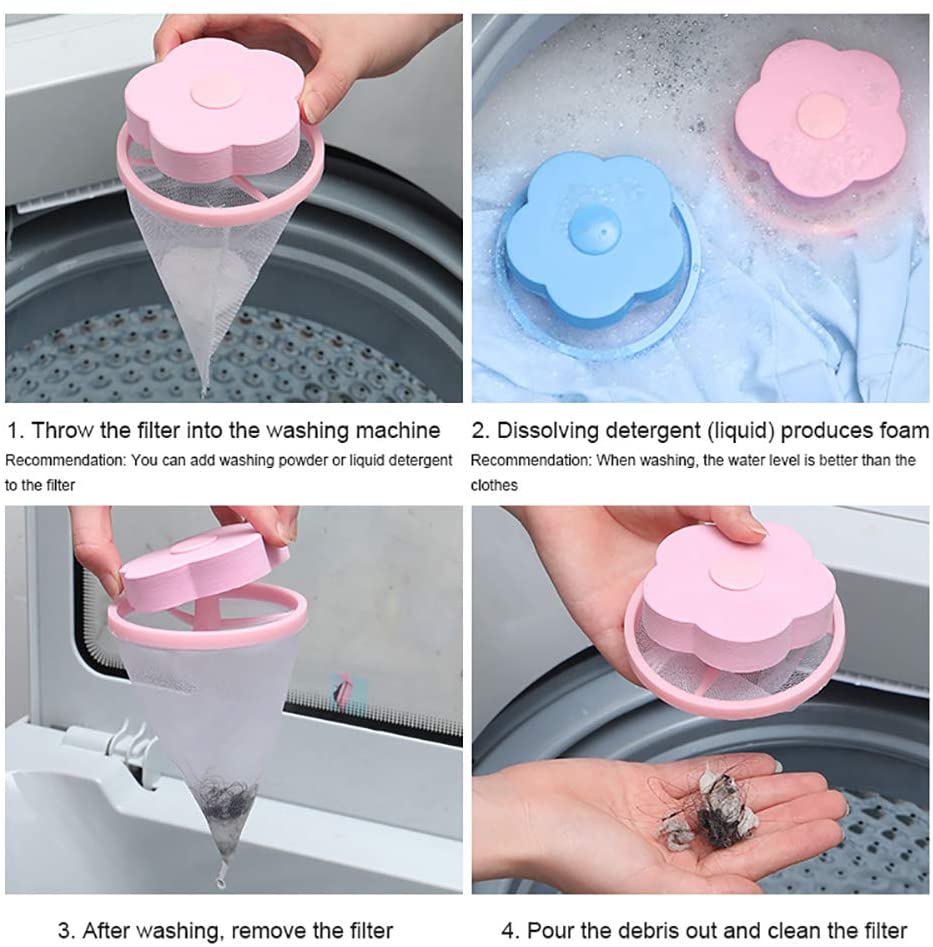 1. Throw the filter into the washing machine
Recommendation: You can add washing powder or liquid detergent to the filter

2. Dissolving detergent (liquid) produces foam
Recommendation: When washing, the water level is better than the clothes

3. After washing, remove the filter

4. Pour the debris out and clean the filter